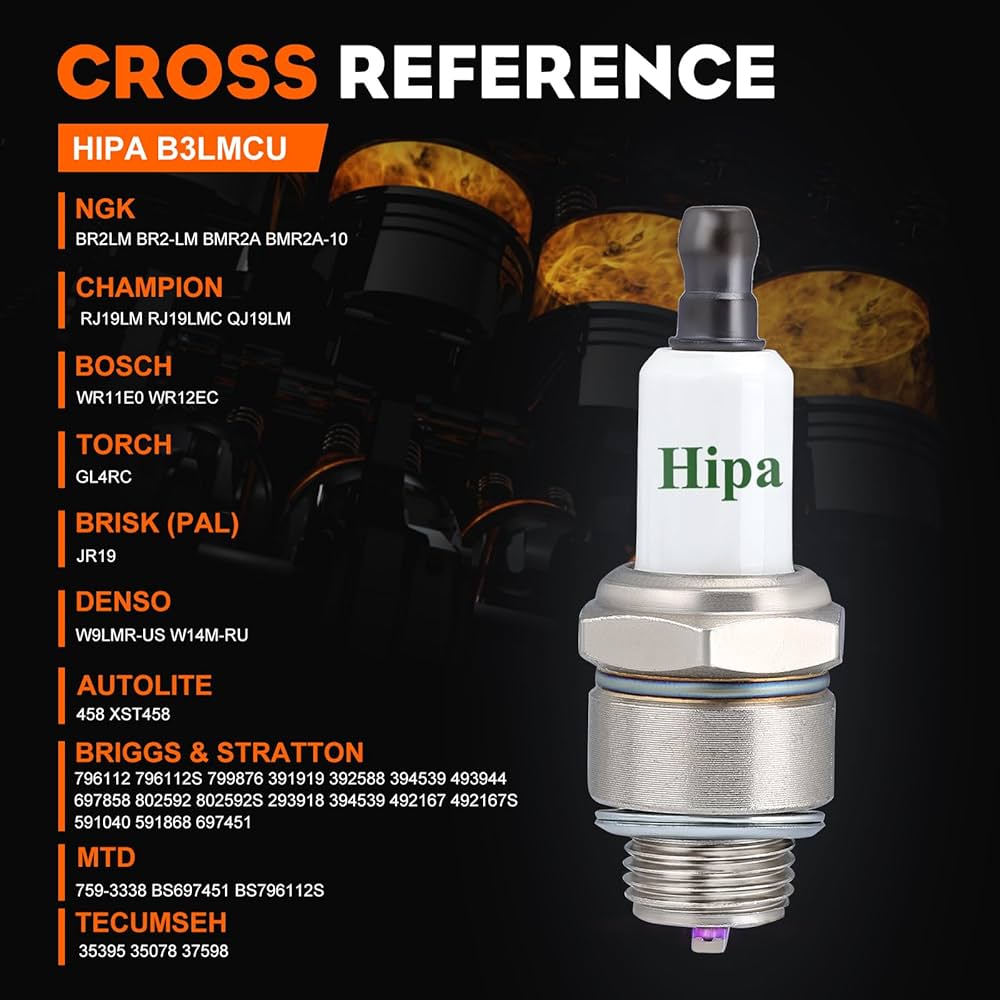 CROSS REFERENCE

HIPA B3LMCU

NGK
BR2LM BR2-LM BMR2A BMR2A-10

CHAMPION
RJ19LM RJ19LMC QJ19LM

BOSCH
WR11E0 WR12EC

TORCH
GL4RC

BRISK (PAL)
JR19

DENSO
W9LMR-US W14M-RU

AUTOLITE
458 XST458

BRIGGS & STRATTON
796112 796112S 799876 391919 392588 394539 493944 697858 802592 802592S 293918 394539 492167 492167S 591040 591868 697451

MTD
759-3338 BS697451 BS796112S

TECUMSEH
35395 35078 37598

Hipa